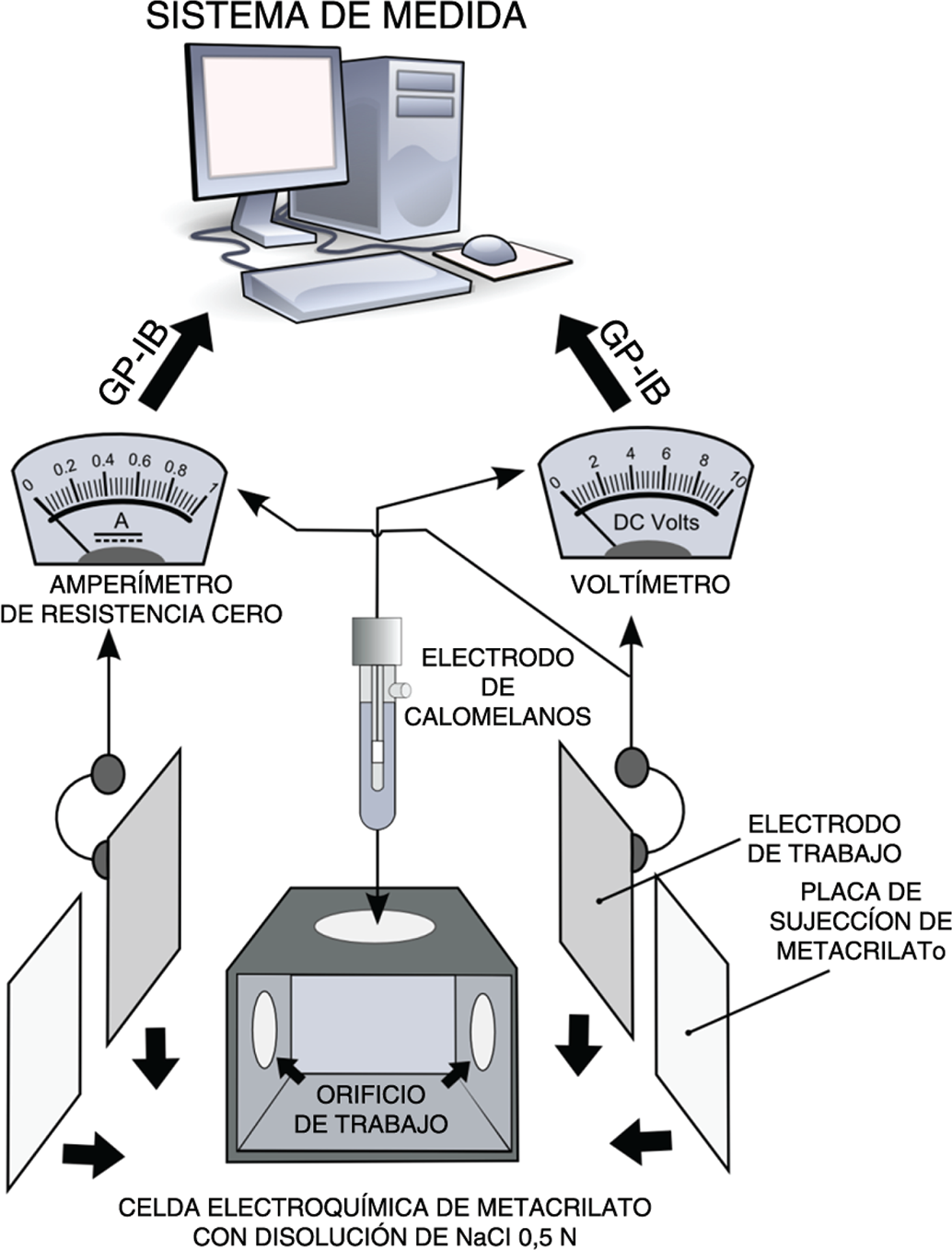 SISTEMA DE MEDIDA

GP-IB

GP-IB

0 0.2 0.4 0.6 0.8 1

A

AMPERÍMETRO DE RESISTENCIA CERO

0 2 4 6 8 10

DC Volts

VOLTÍMETRO

ELECTRODO DE CALOMELANOS

ELECTRODO DE TRABAJO

PLACA DE SUJECCÍON DE METACRILATo

ORIFICIO DE TRABAJO

CELDA ELECTROQUÍMICA DE METACRILATO CON DISOLUCIÓN DE NaCl 0,5 N